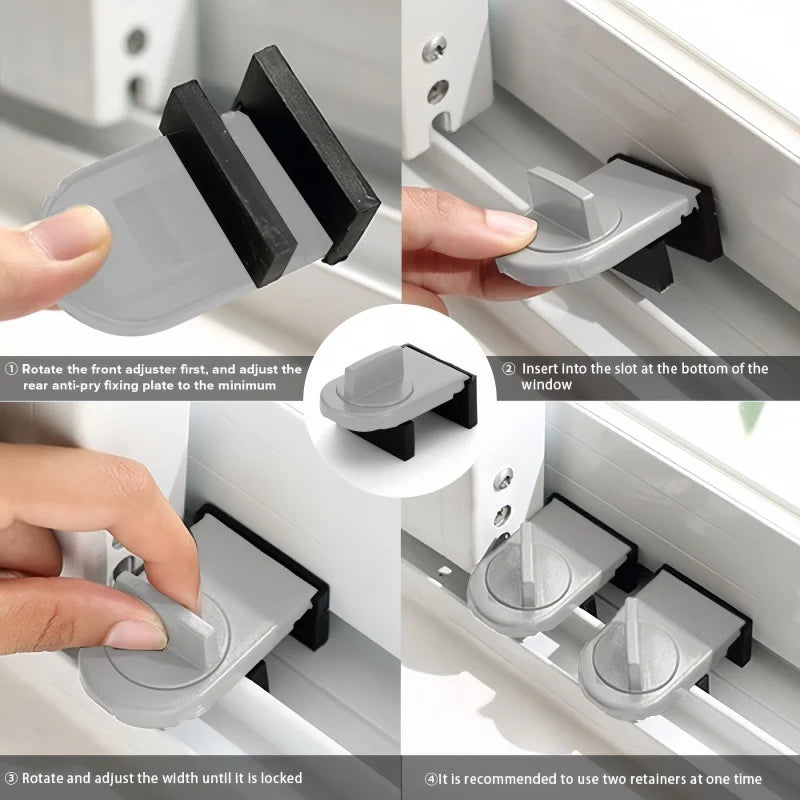 ① Rotate the front adjuster first, and adjust the rear anti-pry fixing plate to the minimum

② Insert into the slot at the bottom of the window

③ Rotate and adjust the width until it is locked

④It is recommended to use two retainers at one time